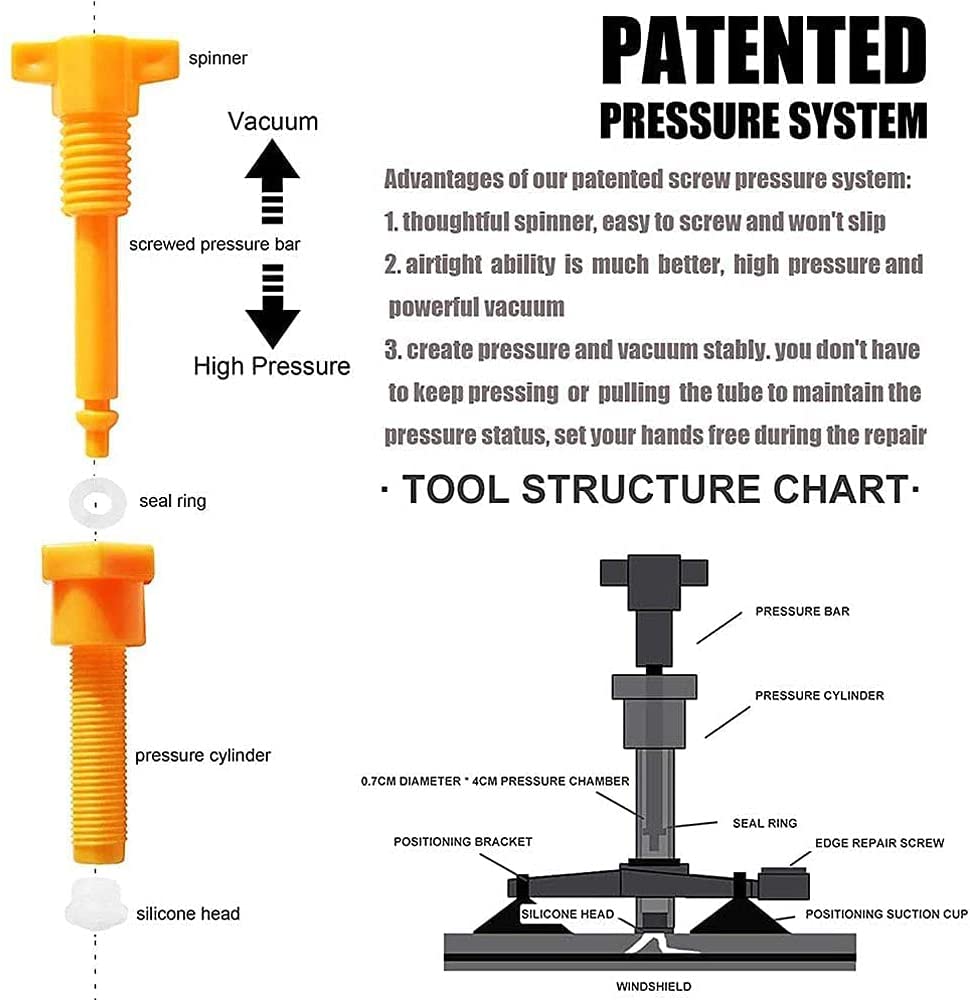 spinner

Vacuum

screwed pressure bar

High Pressure

seal ring

pressure cylinder

silicone head

PATENTED
PRESSURE SYSTEM

Advantages of our patented screw pressure system:

1. thoughtful spinner, easy to screw and won't slip

2. airtight ability is much better, high pressure and powerful vacuum

3. create pressure and vacuum stably. you don't have to keep pressing or pulling the tube to maintain the pressure status, set your hands free during the repair

· TOOL STRUCTURE CHART·

PRESSURE BAR

PRESSURE CYLINDER

0.7CM DIAMETER * 4CM PRESSURE CHAMBER

SEAL RING

POSITIONING BRACKET

EDGE REPAIR SCREW

SILICONE HEAD

POSITIONING SUCTION CUP

WINDSHIELD