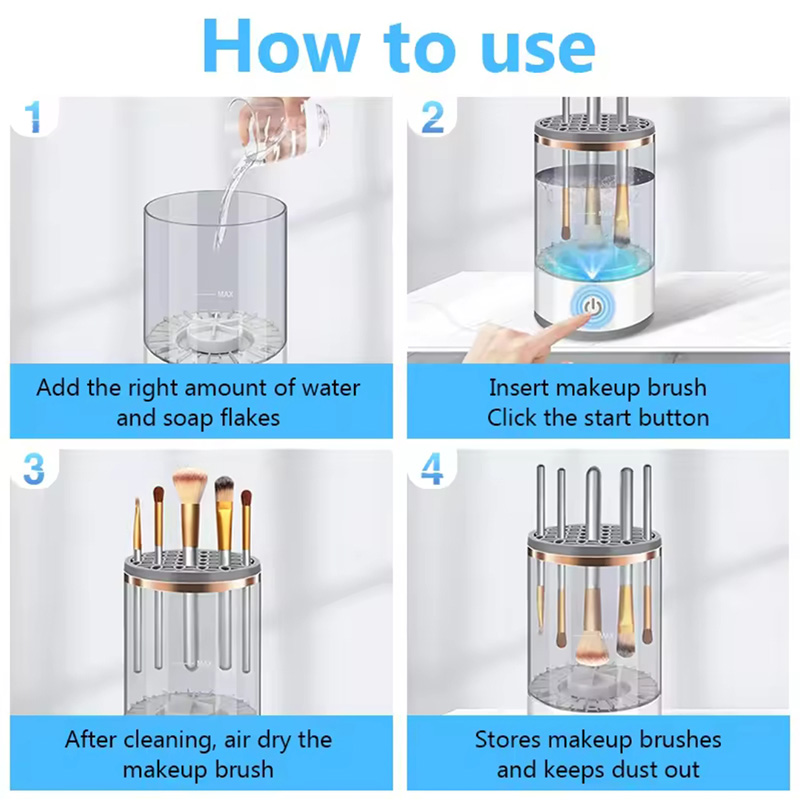 How to use

1

MAX

Add the right amount of water and soap flakes

2

Insert makeup brush
Click the start button

3

MAX

After cleaning, air dry the makeup brush

4

Stores makeup brushes and keeps dust out